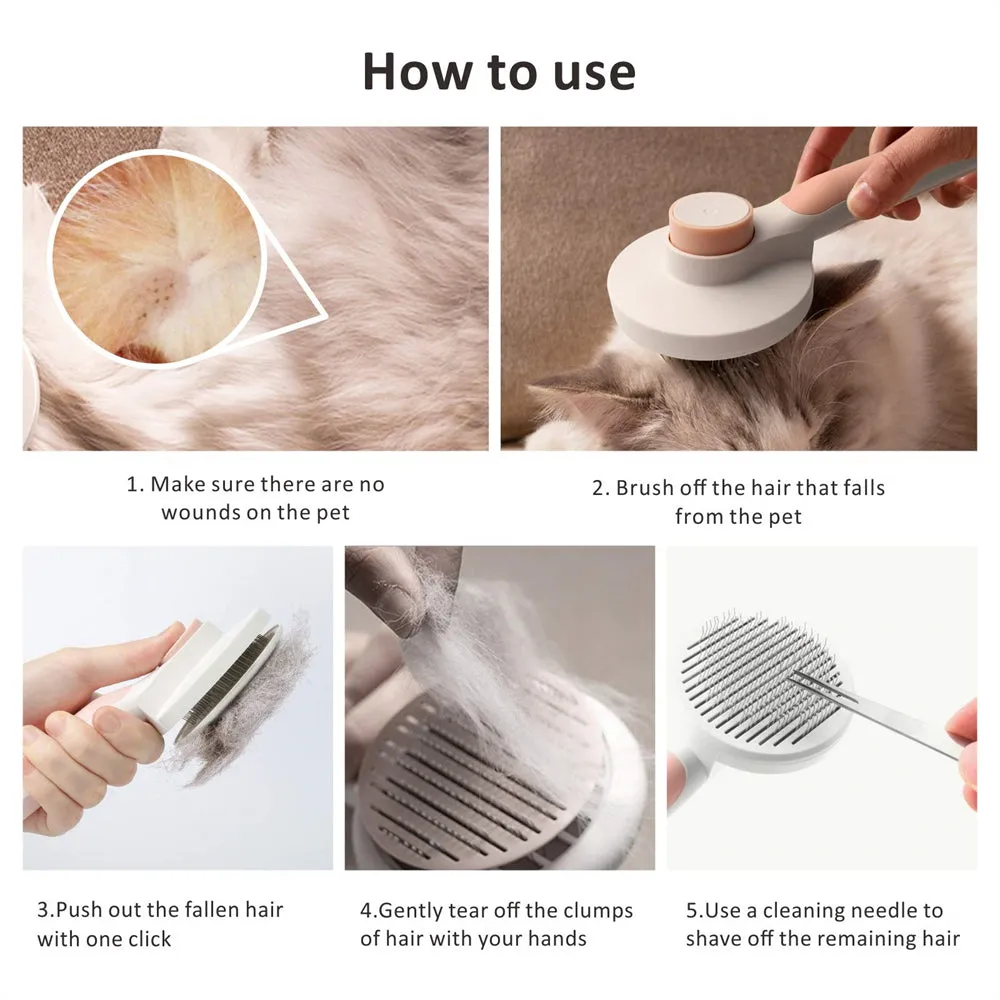 How to use

1. Make sure there are no wounds on the pet

2. Brush off the hair that falls from the pet

3.Push out the fallen hair with one click

4.Gently tear off the clumps of hair with your hands

5.Use a cleaning needle to shave off the remaining hair